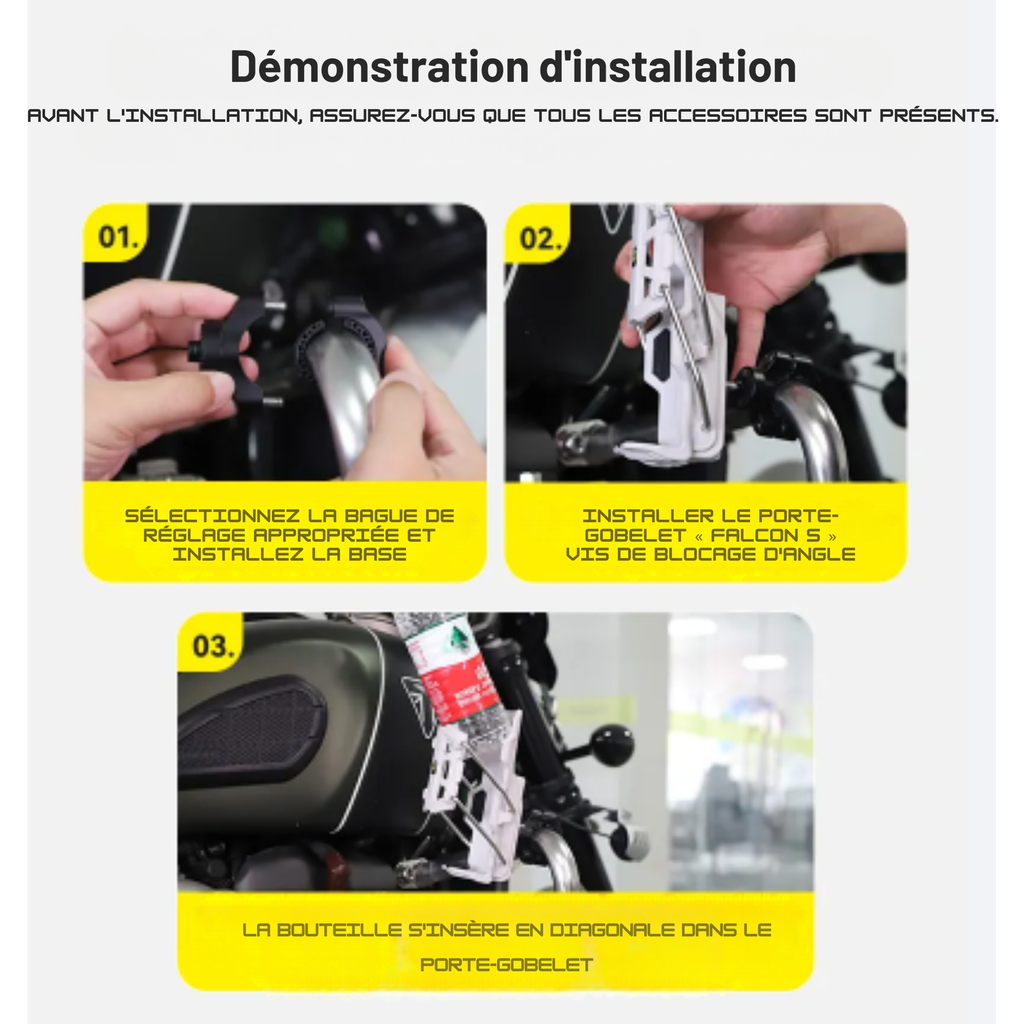 Démonstration d'installation

AVANT L'INSTALLATION, ASSUREZ-VOUS QUE TOUS LES ACCESSOIRES SONT PRÉSENTS.

01.

SÉLECTIONNEZ LA BAGUE DE RÉGLAGE APPROPRIÉE ET INSTALLEZ LA BASE

02.

INSTALLER LE PORTE-GOBELET « FALCON S » VIS DE BLOCAGE D'ANGLE

03.

LA BOUTEILLE S'INSÈRE EN DIAGONALE DANS LE PORTE-GOBELET